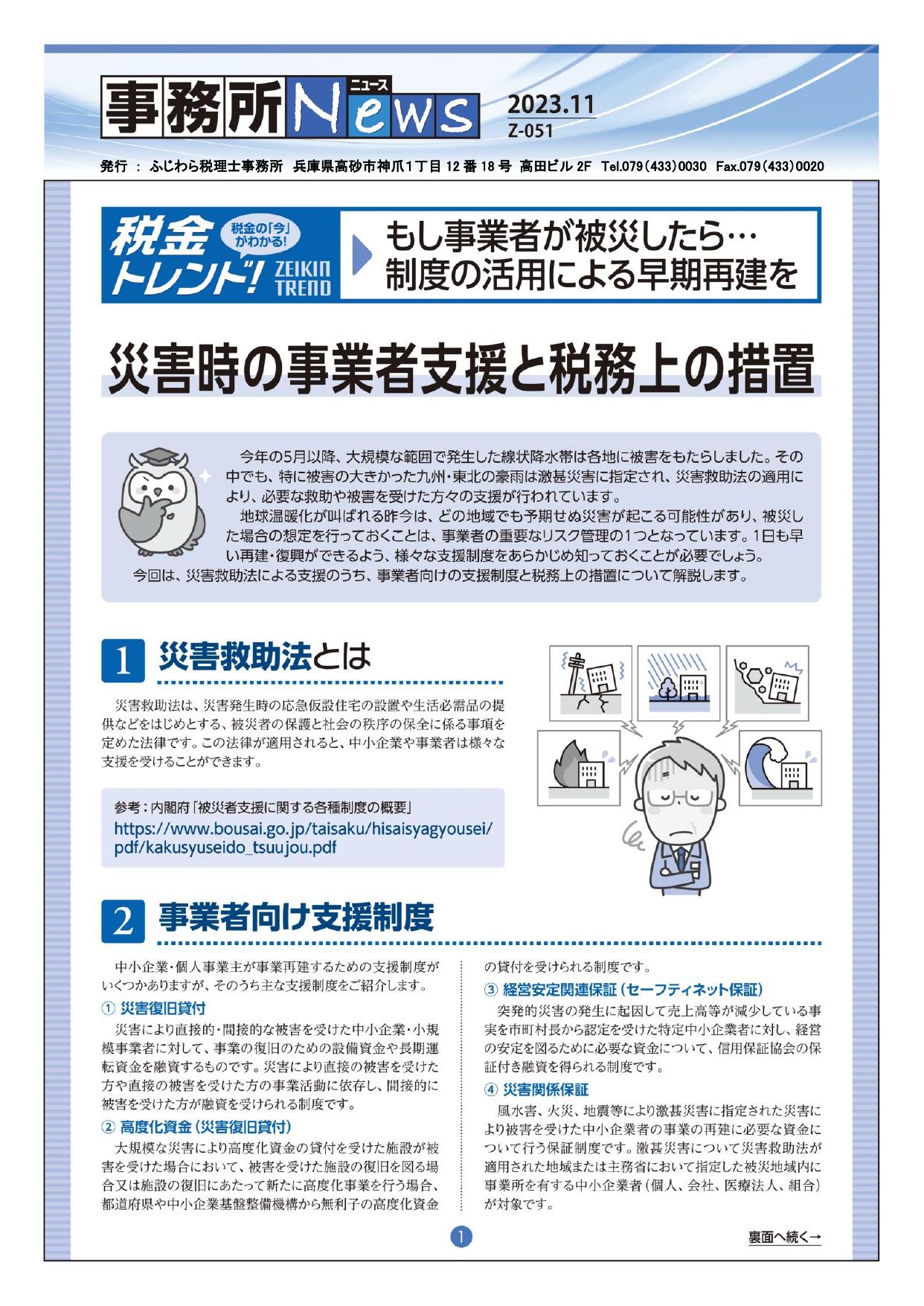 事務所News ニュース

2023.11
Z-051

発行 ： ふじわら税理士事務所 兵庫県高砂市神爪1丁目12番18号 高田ビル2F Tel.079(433)0030 Fax.079(433)0020

税金トレンド! 税金の「今」がわかる! ZEIKIN TREND

もし事業者が被災したら…
制度の活用による早期再建を

災害時の事業者支援と税務上の措置

今年の5月以降、大規模な範囲で発生した線状降水帯は各地に被害をもたらしました。その中でも、特に被害の大きかった九州・東北の豪雨は激甚災害に指定され、災害救助法の適用により、必要な救助や被害を受けた方々の支援が行われています。

地球温暖化が叫ばれる昨今は、どの地域でも予期せぬ災害が起こる可能性があり、被災した場合の想定を行っておくことは、事業者の重要なリスク管理の1つとなっています。1日も早い再建・復興ができるよう、様々な支援制度をあらかじめ知っておくことが必要でしょう。

今回は、災害救助法による支援のうち、事業者向けの支援制度と税務上の措置について解説します。

1 災害救助法とは

災害救助法は、災害発生時の応急仮設住宅の設置や生活必需品の提供などをはじめとする、被災者の保護と社会の秩序の保全に係る事項を定めた法律です。この法律が適用されると、中小企業や事業者は様々な支援を受けることができます。

参考：内閣府「被災者支援に関する各種制度の概要」
https://www.bousai.go.jp/taisaku/hisaisyagyousei/pdf/kakusyuseido_tsuujou.pdf

2 事業者向け支援制度

中小企業・個人事業主が事業再建するための支援制度がいくつかありますが、そのうち主な支援制度をご紹介します。

① 災害復旧貸付
災害により直接的・間接的な被害を受けた中小企業・小規模事業者に対して、事業の復旧のための設備資金や長期運転資金を融資するものです。災害により直接の被害を受けた方や直接の被害を受けた方の事業活動に依存し、間接的に被害を受けた方が融資を受けられる制度です。

② 高度化資金（災害復旧貸付）
大規模な災害により高度化資金の貸付を受けた施設が被害を受けた場合において、被害を受けた施設の復旧を図る場合又は施設の復旧にあたって新たに高度化事業を行う場合、都道府県や中小企業基盤整備機構から無利子の高度化資金の貸付を受けられる制度です。

③ 経営安定関連保証（セーフティネット保証）
突発的災害の発生に起因して売上高等が減少している事実を市町村長から認定を受けた特定中小企業者に対し、経営の安定を図るために必要な資金について、信用保証協会の保証付き融資を得られる制度です。

④ 災害関係保証
風水害、火災、地震等により激甚災害に指定された災害により被害を受けた中小企業者の事業の再建に必要な資金について行う保証制度です。激甚災害について災害救助法が適用された地域または主務省において指定した被災地域内に事業所を有する中小企業者（個人、会社、医療法人、組合）が対象です。

1

裏面へ続く→